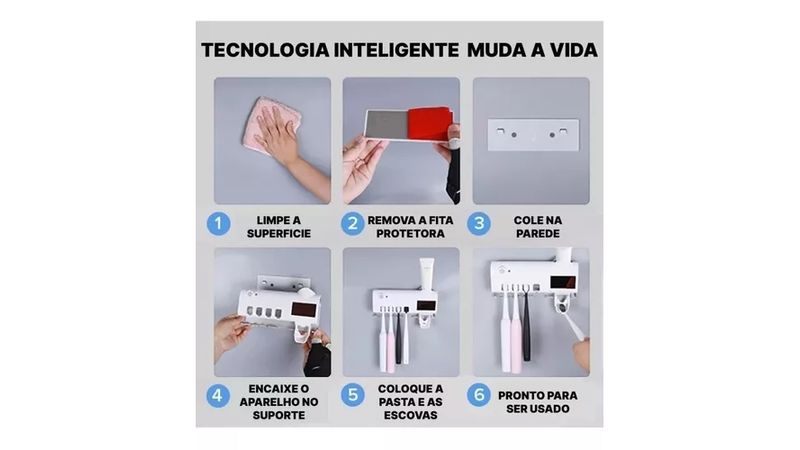 TECNOLOGIA INTELIGENTE MUDA A VIDA

1 LIMPE A SUPERFICIE

2 REMOVA A FITA PROTETORA

3 COLE NA PAREDE

4 ENCAIXE O APARELHO NO SUPORTE

5 COLOQUE A PASTA E AS ESCOVAS

6 PRONTO PARA SER USADO